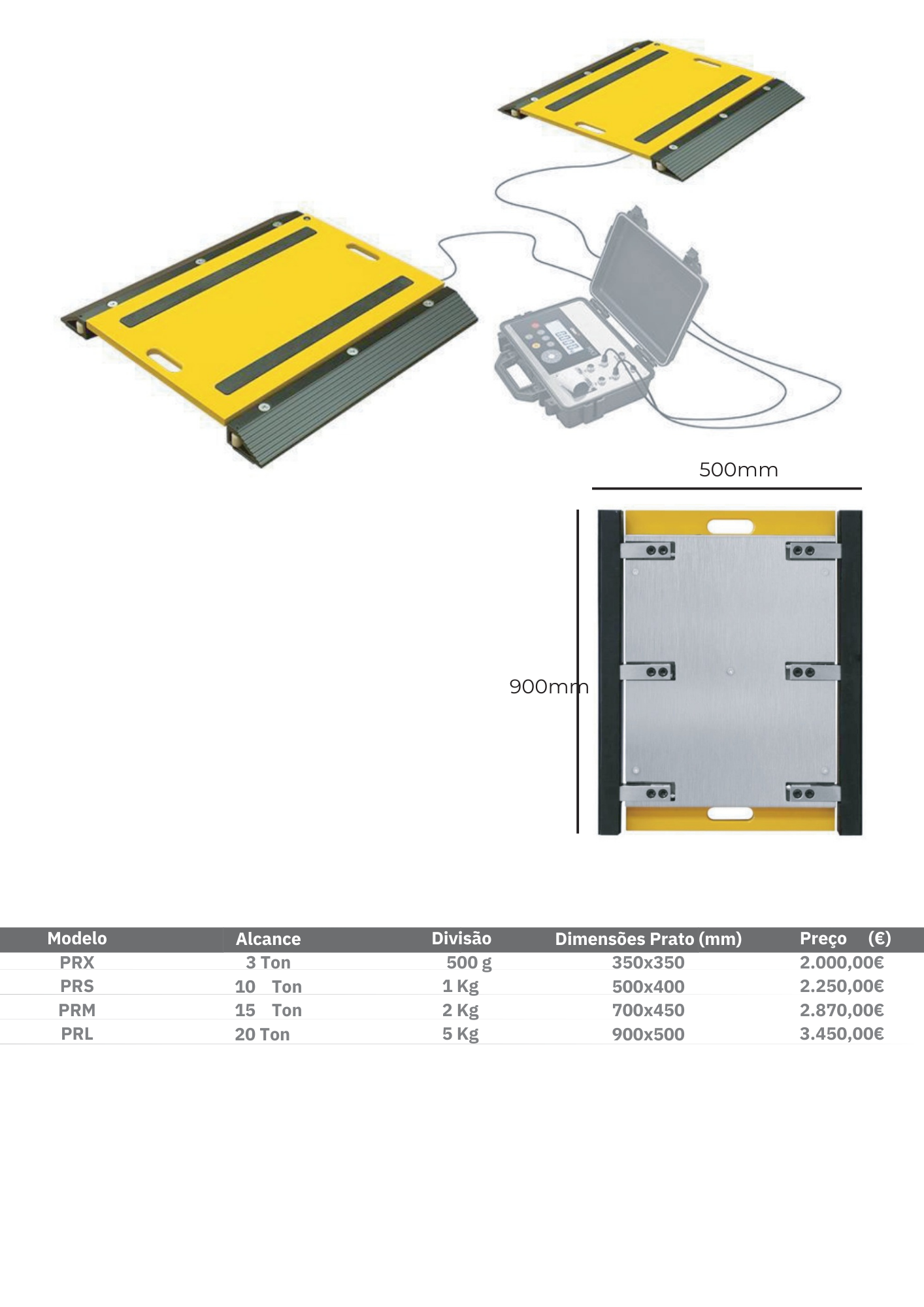 500mm

900mm

| Modelo | Alcance | Divisão | Dimensões Prato (mm) | Preço (€) |
|---|---|---|---|---|
| PRX | 3 Ton | 500 g | 350x350 | 2.000,00€ |
| PRS | 10 Ton | 1 Kg | 500x400 | 2.250,00€ |
| PRM | 15 Ton | 2 Kg | 700x450 | 2.870,00€ |
| PRL | 20 Ton | 5 Kg | 900x500 | 3.450,00€ |